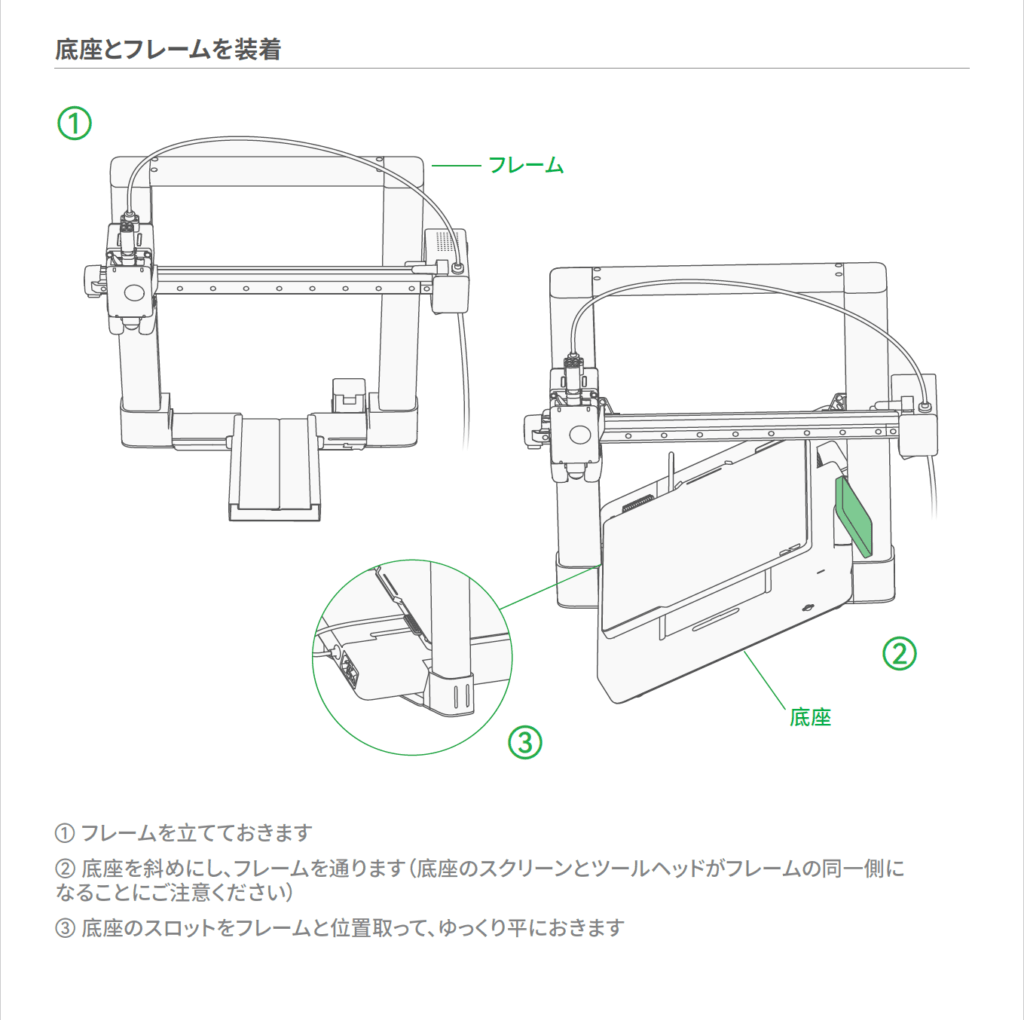 底座とフレームを装着

①

フレーム

②

底座

③

① フレームを立てておきます

② 底座を斜めにし、フレームを通ります（底座のスクリーンとツールヘッドがフレームの同一側になることにご注意ください）

③ 底座のスロットをフレームと位置取って、ゆっくり平におきます