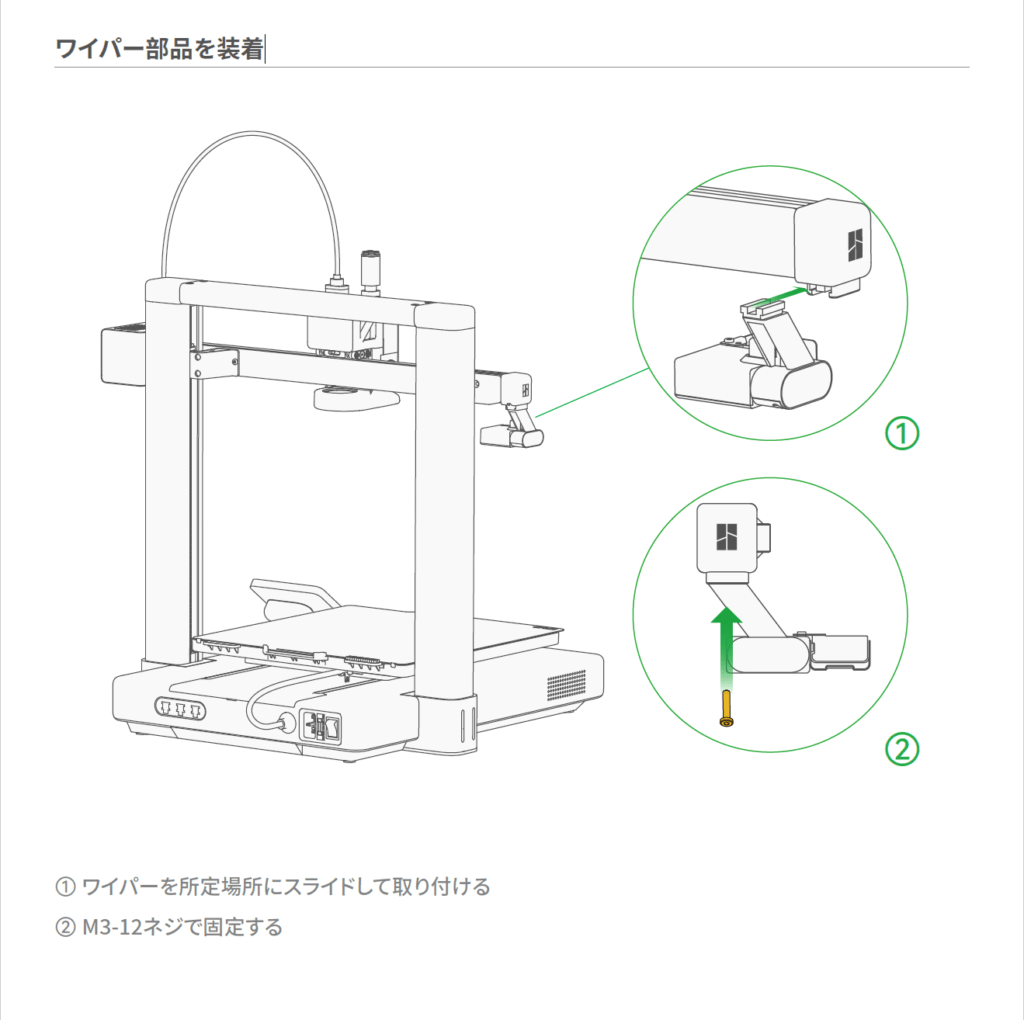 ワイパー部品を装着

①

②

① ワイパーを所定場所にスライドして取り付ける

② M3-12ネジで固定する