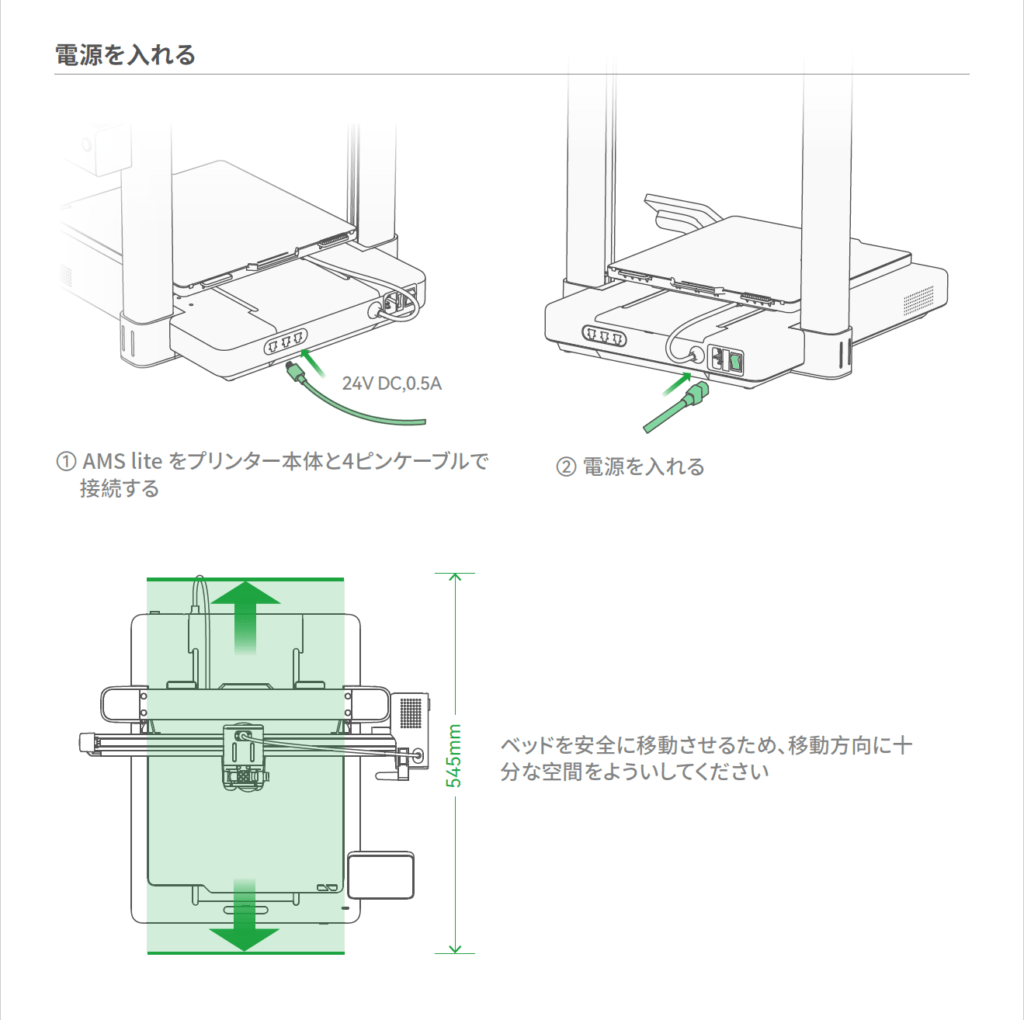 電源を入れる

24V DC,0.5A

① AMS lite をプリンター本体と4ピンケーブルで接続する

② 電源を入れる

545mm

ベッドを安全に移動させるため、移動方向に十分な空間をよういしてください